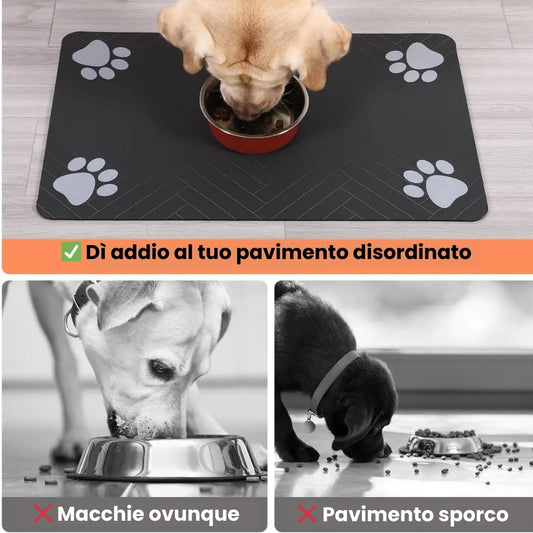 ✅ Dì addio al tuo pavimento disordinato

❌ Macchie ovunque

❌ Pavimento sporco